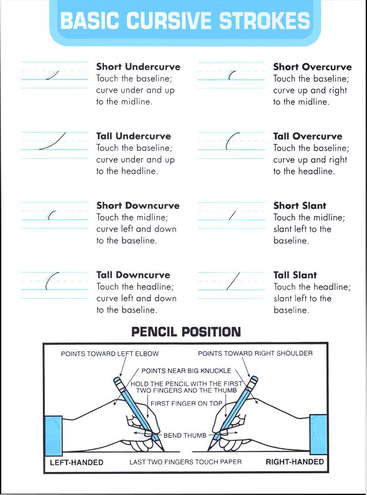 BASIC CURSIVE STROKES

Short Undercurve
Touch the baseline; curve under and up to the midline.

Tall Undercurve
Touch the baseline; curve under and up to the headline.

Short Downcurve
Touch the midline; curve left and down to the baseline.

Tall Downcurve
Touch the headline; curve left and down to the baseline.

Short Overcurve
Touch the baseline; curve up and right to the midline.

Tall Overcurve
Touch the baseline; curve up and right to the headline.

Short Slant
Touch the midline; slant left to the baseline.

Tall Slant
Touch the headline; slant left to the baseline.

PENCIL POSITION

POINTS TOWARD LEFT ELBOW
POINTS TOWARD RIGHT SHOULDER
POINTS NEAR BIG KNUCKLE
HOLD THE PENCIL WITH THE FIRST TWO FINGERS AND THE THUMB
FIRST FINGER ON TOP
BEND THUMB
LEFT-HANDED
LAST TWO FINGERS TOUCH PAPER
RIGHT-HANDED