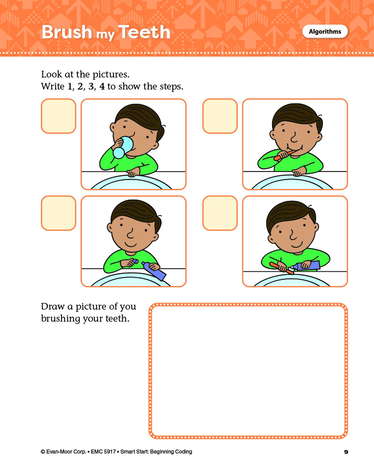 Brush my Teeth

Algorithms

Look at the pictures.
Write 1, 2, 3, 4 to show the steps.

Draw a picture of you brushing your teeth.

© Evan-Moor Corp. • EMC 5917 • Smart Start: Beginning Coding

9