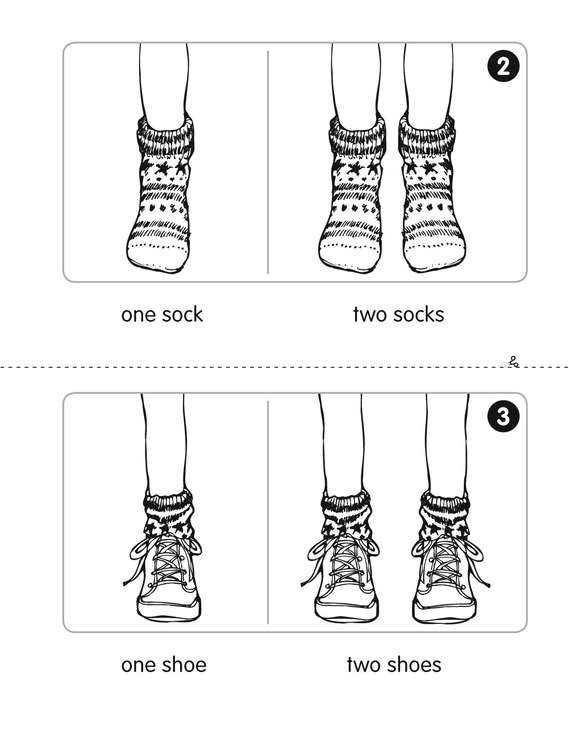 2

one sock

two socks

3

one shoe

two shoes