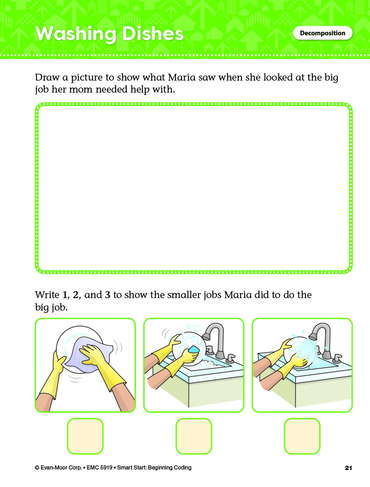 Washing Dishes

Decomposition

Draw a picture to show what Maria saw when she looked at the big job her mom needed help with.

Write 1, 2, and 3 to show the smaller jobs Maria did to do the big job.

© Evan-Moor Corp. • EMC 5919 • Smart Start: Beginning Coding

21