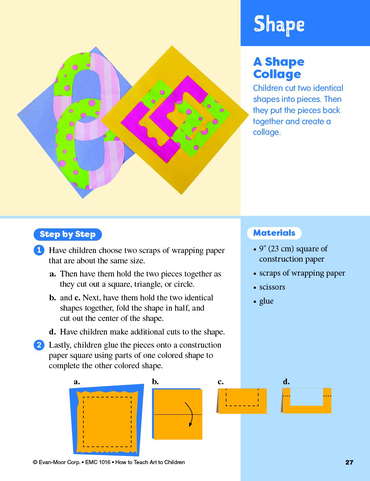 Shape

A Shape Collage

Children cut two identical shapes into pieces. Then they put the pieces back together and create a collage.

Step by Step

1 Have children choose two scraps of wrapping paper that are about the same size.

a. Then have them hold the two pieces together as they cut out a square, triangle, or circle.

b. and c. Next, have them hold the two identical shapes together, fold the shape in half, and cut out the center of the shape.

d. Have children make additional cuts to the shape.

2 Lastly, children glue the pieces onto a construction paper square using parts of one colored shape to complete the other colored shape.

a. b. c. d.

Materials

• 9" (23 cm) square of construction paper

• scraps of wrapping paper

• scissors

• glue

© Evan-Moor Corp. • EMC 1016 • How to Teach Art to Children

27