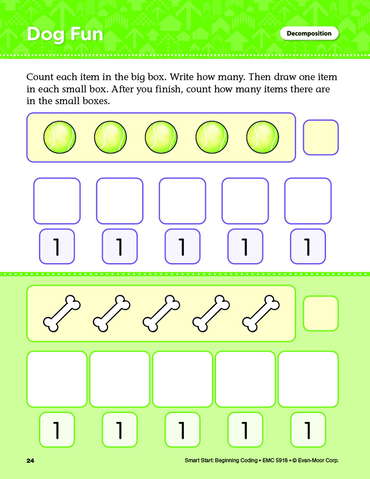 Dog Fun

Decomposition

Count each item in the big box. Write how many. Then draw one item in each small box. After you finish, count how many items there are in the small boxes.

1 1 1 1 1

1 1 1 1 1

24

Smart Start: Beginning Coding • EMC 5918 • © Evan-Moor Corp.