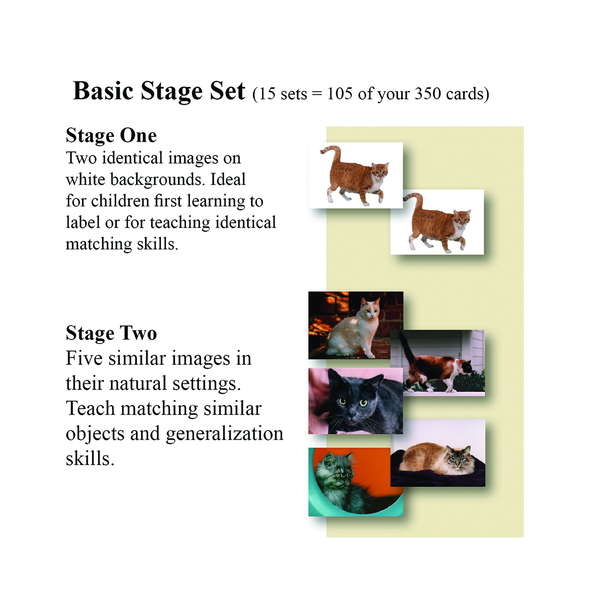 Basic Stage Set (15 sets = 105 of your 350 cards)

Stage One
Two identical images on white backgrounds. Ideal for children first learning to label or for teaching identical matching skills.

Stage Two
Five similar images in their natural settings. Teach matching similar objects and generalization skills.